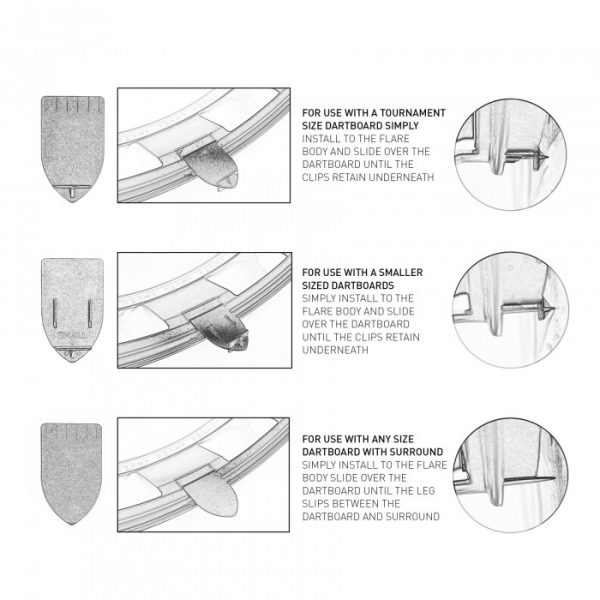 FOR USE WITH A TOURNAMENT SIZE DARTBOARD SIMPLY
INSTALL TO THE FLARE BODY AND SLIDE OVER THE DARTBOARD UNTIL THE CLIPS RETAIN UNDERNEATH

SMALL

FOR USE WITH A SMALLER SIZED DARTBOARDS
SIMPLY INSTALL TO THE FLARE BODY AND SLIDE OVER THE DARTBOARD UNTIL THE CLIPS RETAIN UNDERNEATH

FOR USE WITH ANY SIZE DARTBOARD WITH SURROUND
SIMPLY INSTALL TO THE FLARE BODY SLIDE OVER THE DARTBOARD UNTIL THE LEG SLIPS BETWEEN THE DARTBOARD AND SURROUND